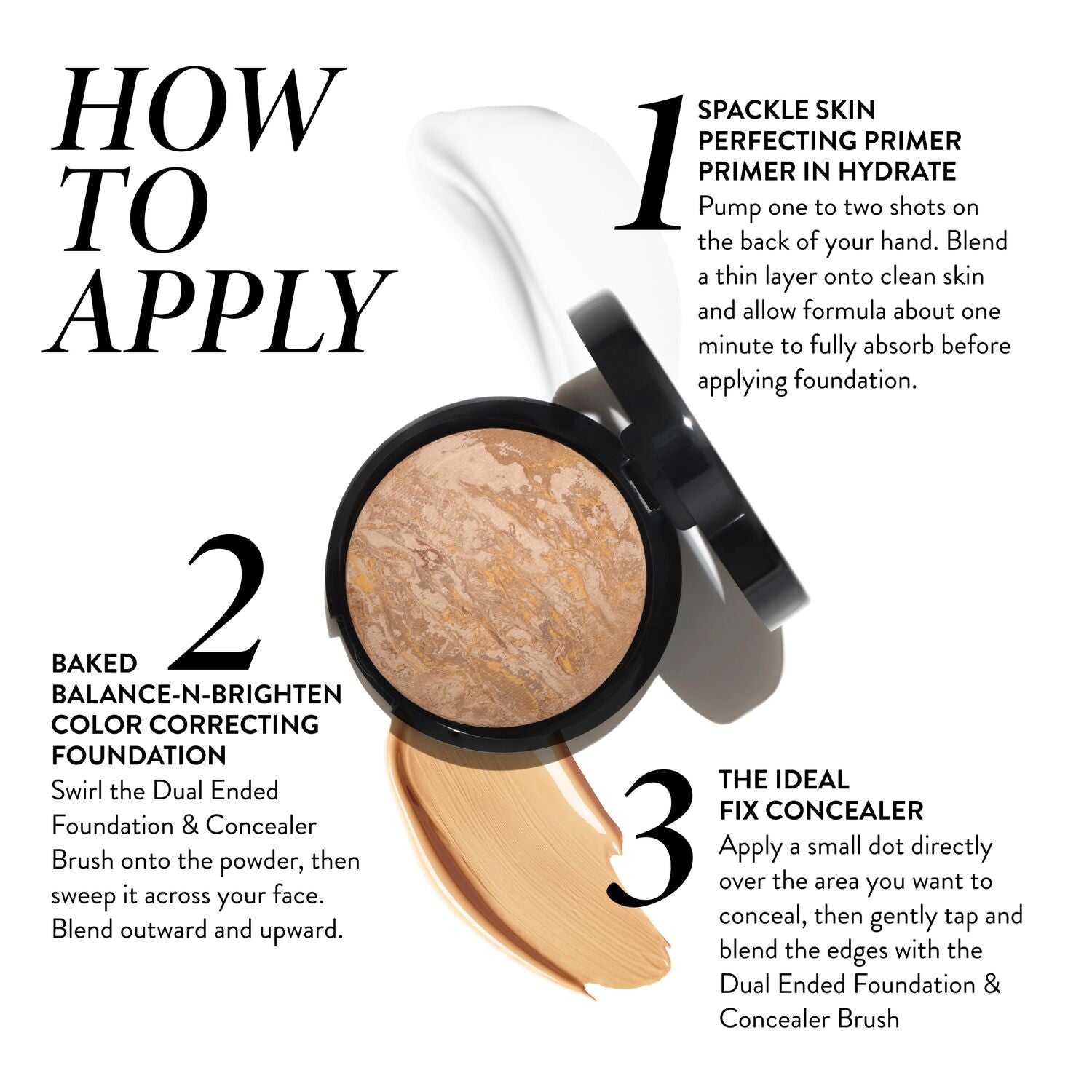 HOW TO APPLY

1

SPACKLE SKIN PERFECTING PRIMER PRIMER IN HYDRATE

Pump one to two shots on the back of your hand. Blend a thin layer onto clean skin and allow formula about one minute to fully absorb before applying foundation.

2

BAKED BALANCE-N-BRIGHTEN COLOR CORRECTING FOUNDATION

Swirl the Dual Ended Foundation & Concealer Brush onto the powder, then sweep it across your face. Blend outward and upward.

3

THE IDEAL FIX CONCEALER

Apply a small dot directly over the area you want to conceal, then gently tap and blend the edges with the Dual Ended Foundation & Concealer Brush